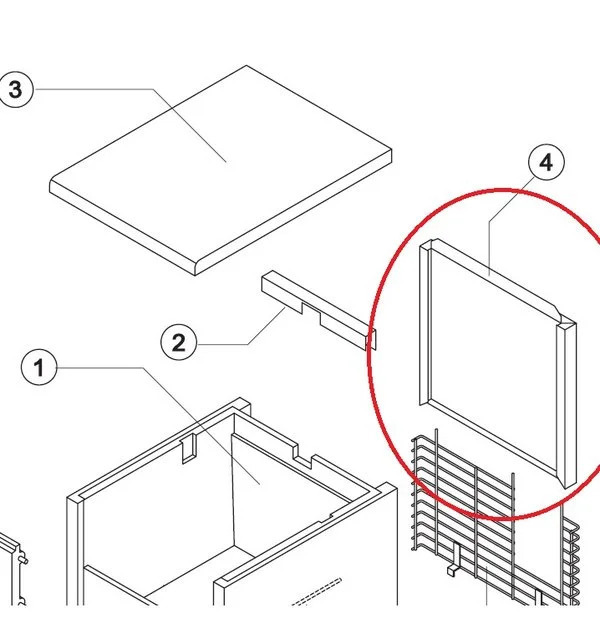 3

4

2

1